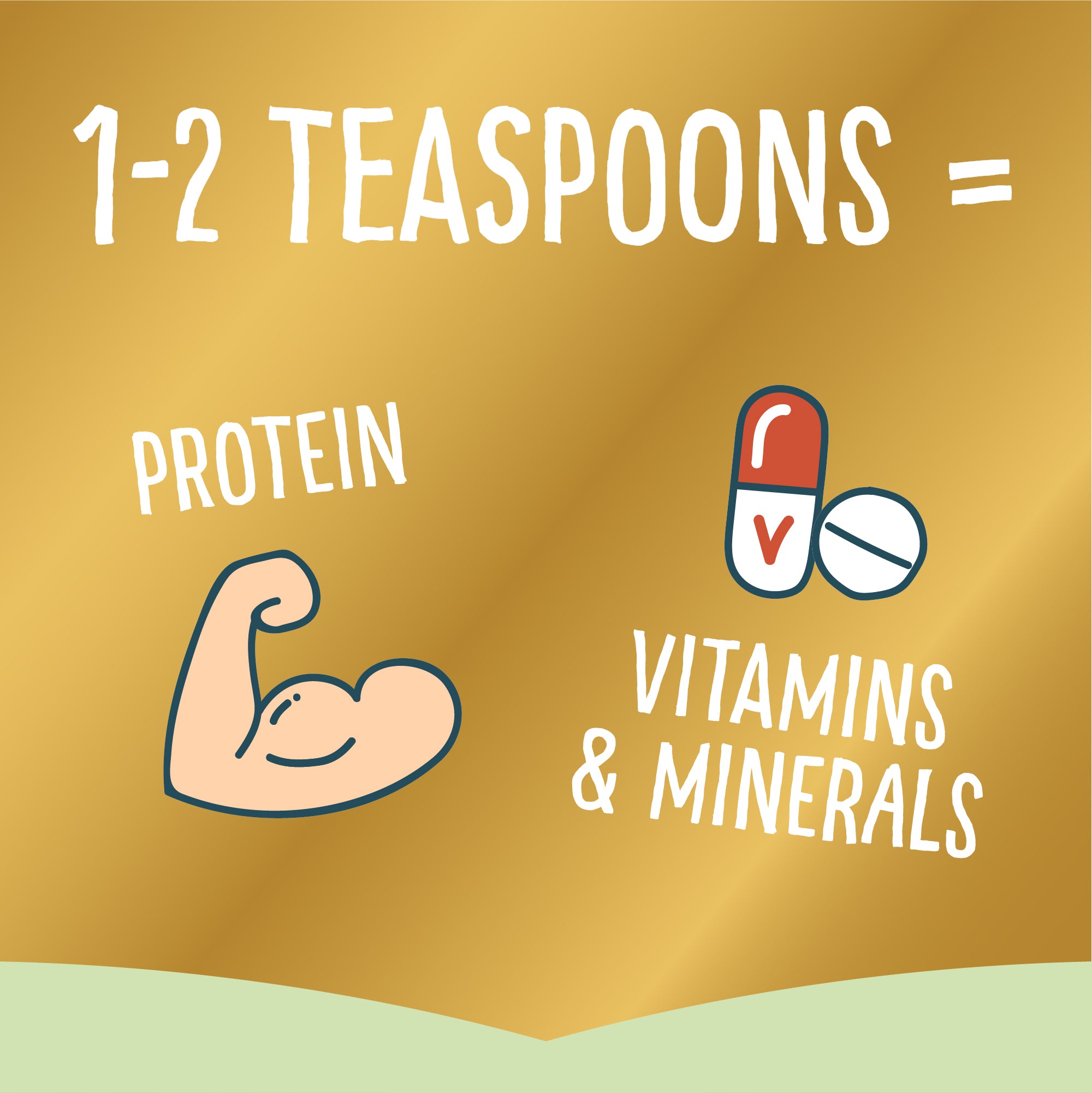 1-2 TEASPOONS =

PROTEIN

V

VITAMINS & MINERALS