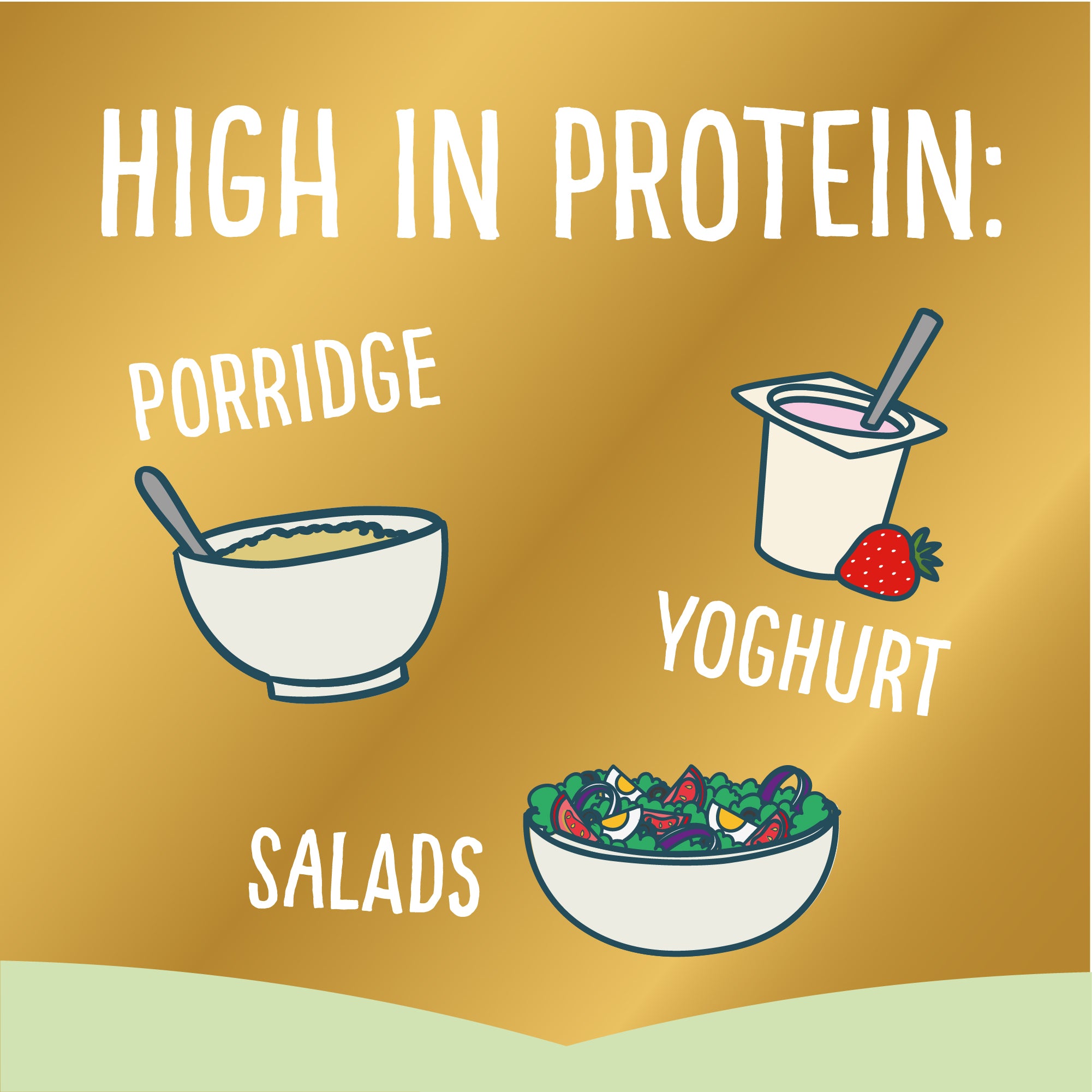 HIGH IN PROTEIN:

PORRIDGE

YOGHURT

SALADS