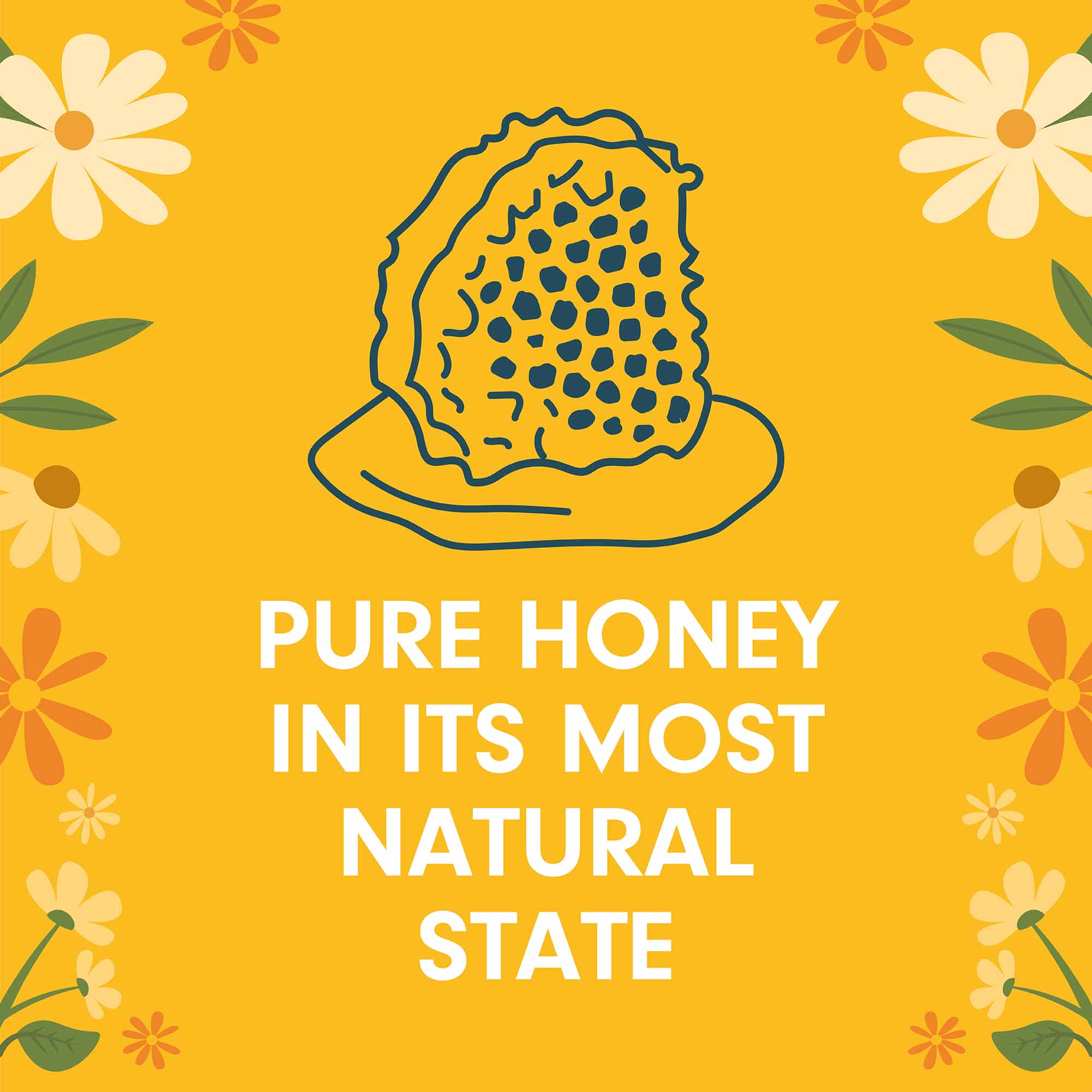 PURE HONEY IN ITS MOST NATURAL STATE