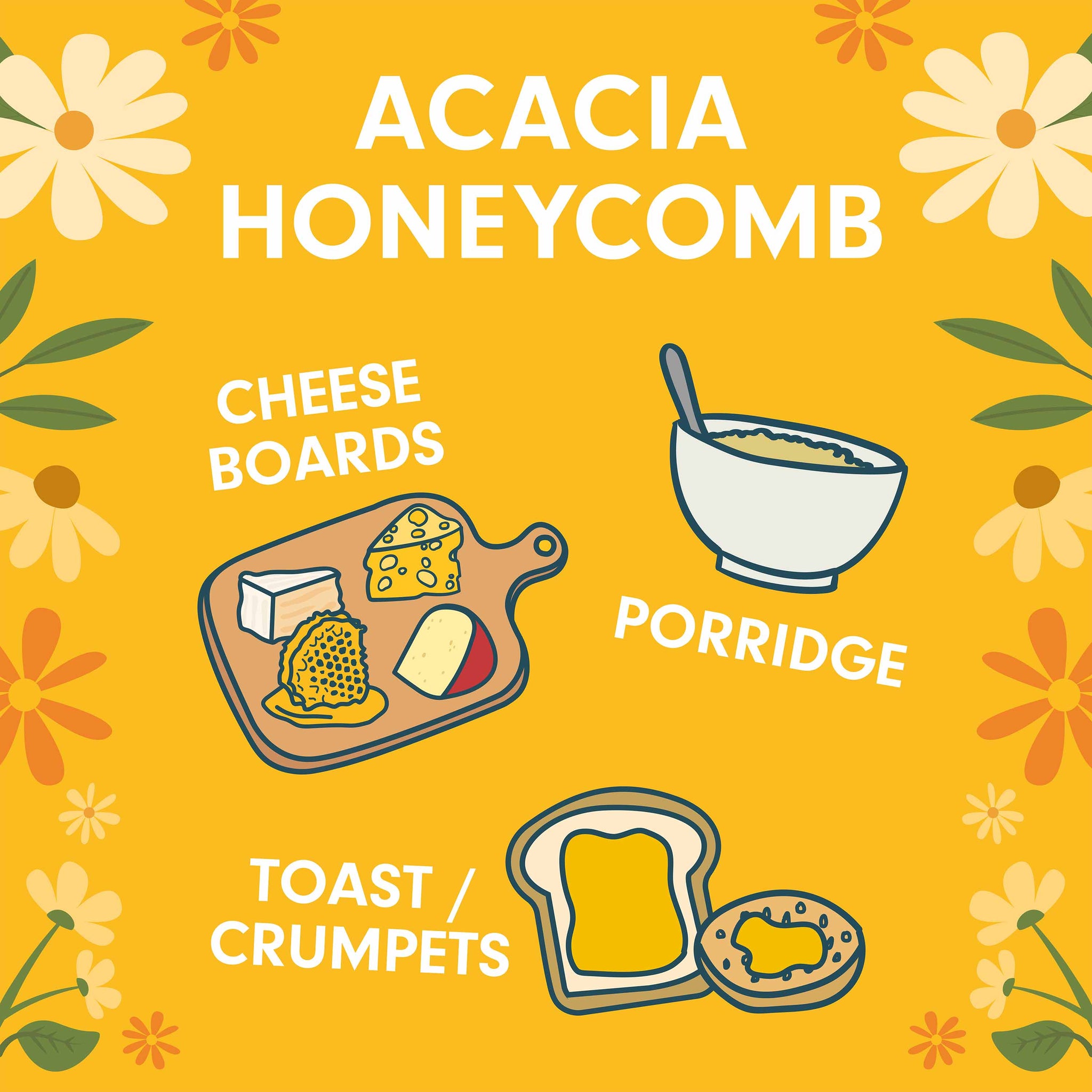 ACACIA HONEYCOMB

CHEESE BOARDS

PORRIDGE

TOAST / CRUMPETS